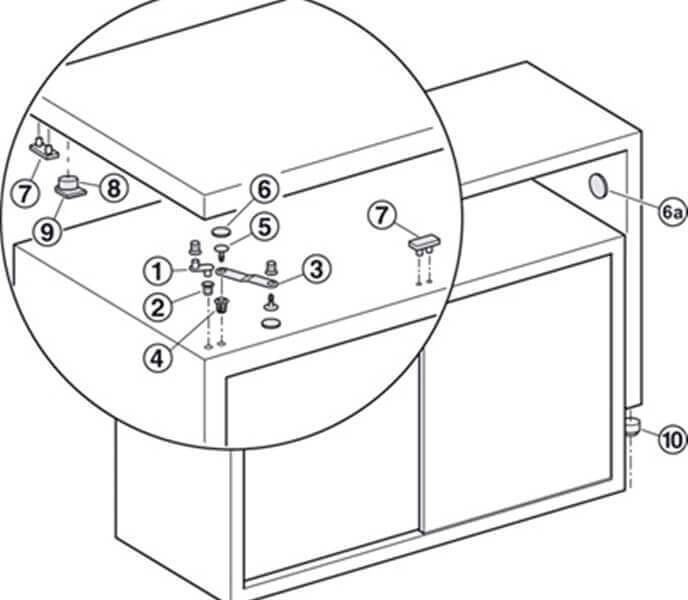 7
8
9
6
5
1
3
2
4
7
6a
10